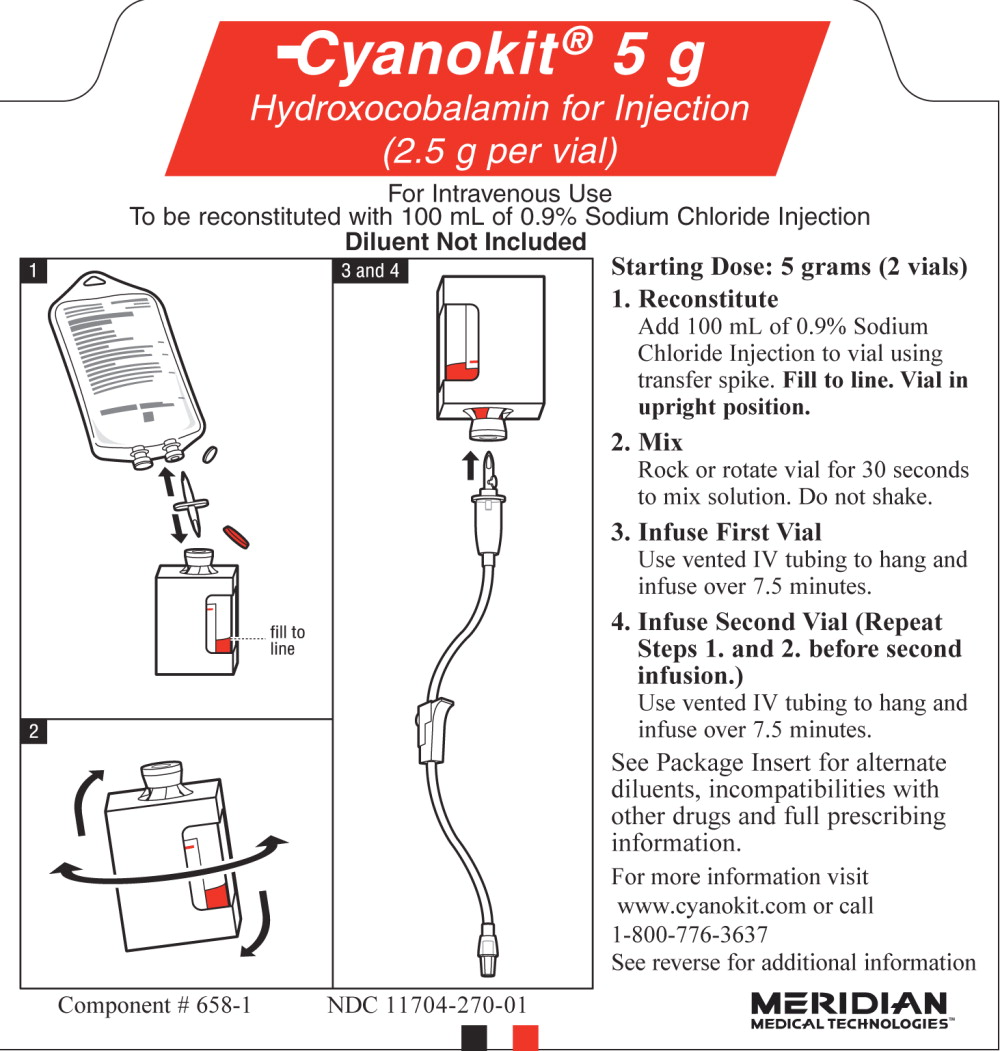 Cyanokit® 5 g
Hydroxocobalamin for Injection
(2.5 g per vial)

For Intravenous Use
To be reconstituted with 100 mL of 0.9% Sodium Chloride Injection
Diluent Not Included

1

fill to line

2

3 and 4

Starting Dose: 5 grams (2 vials)

1. Reconstitute
Add 100 mL of 0.9% Sodium Chloride Injection to vial using transfer spike. Fill to line. Vial in upright position.

2. Mix
Rock or rotate vial for 30 seconds to mix solution. Do not shake.

3. Infuse First Vial
Use vented IV tubing to hang and infuse over 7.5 minutes.

4. Infuse Second Vial (Repeat Steps 1. and 2. before second infusion.)
Use vented IV tubing to hang and infuse over 7.5 minutes.

See Package Insert for alternate diluents, incompatibilities with other drugs and full prescribing information.

For more information visit www.cyanokit.com or call 1-800-776-3637
See reverse for additional information

Component # 658-1 NDC 11704-270-01

MERIDIAN MEDICAL TECHNOLOGIES™